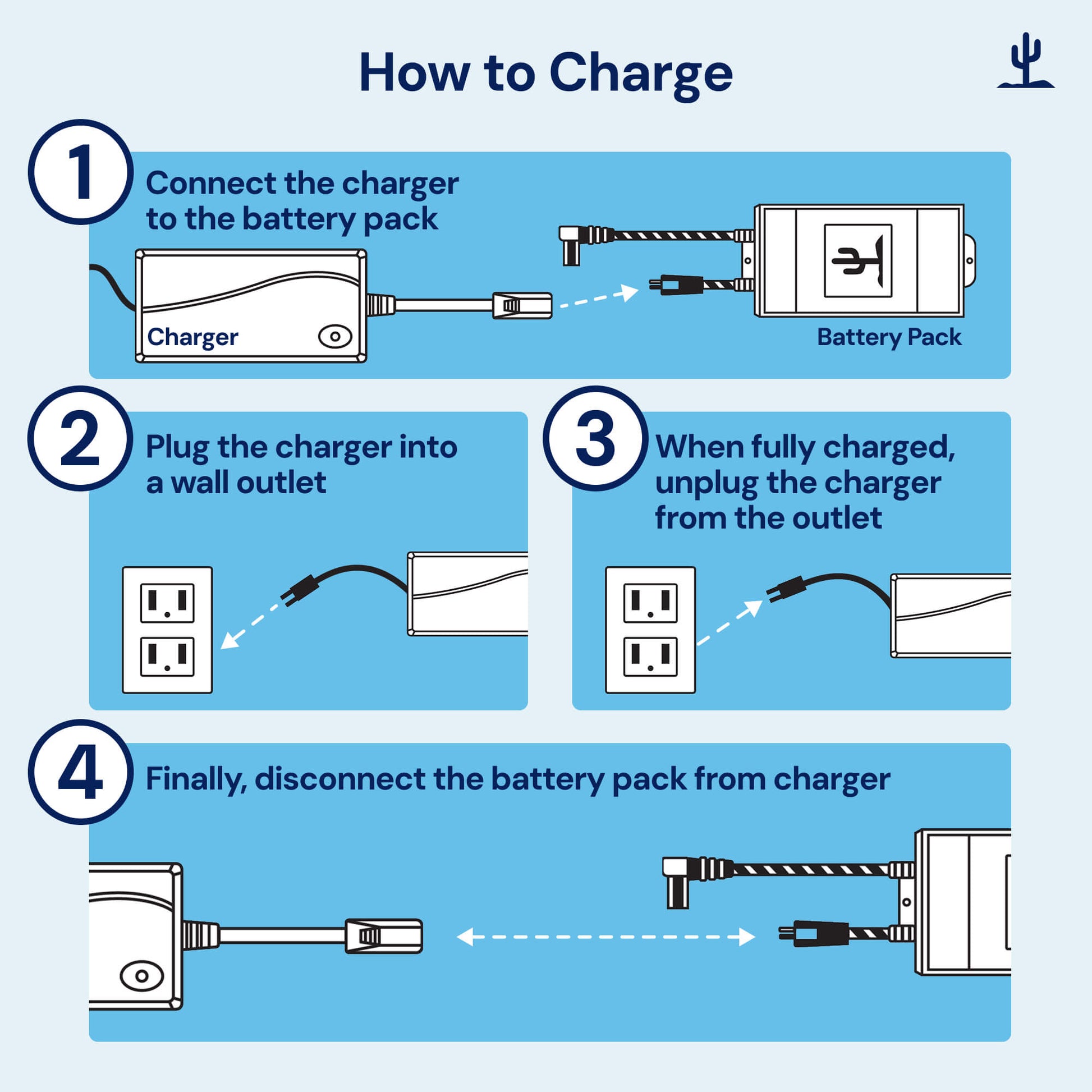 How to Charge

1

Connect the charger to the battery pack

Charger

Battery Pack

2

Plug the charger into a wall outlet

3

When fully charged, unplug the charger from the outlet

4

Finally, disconnect the battery pack from charger