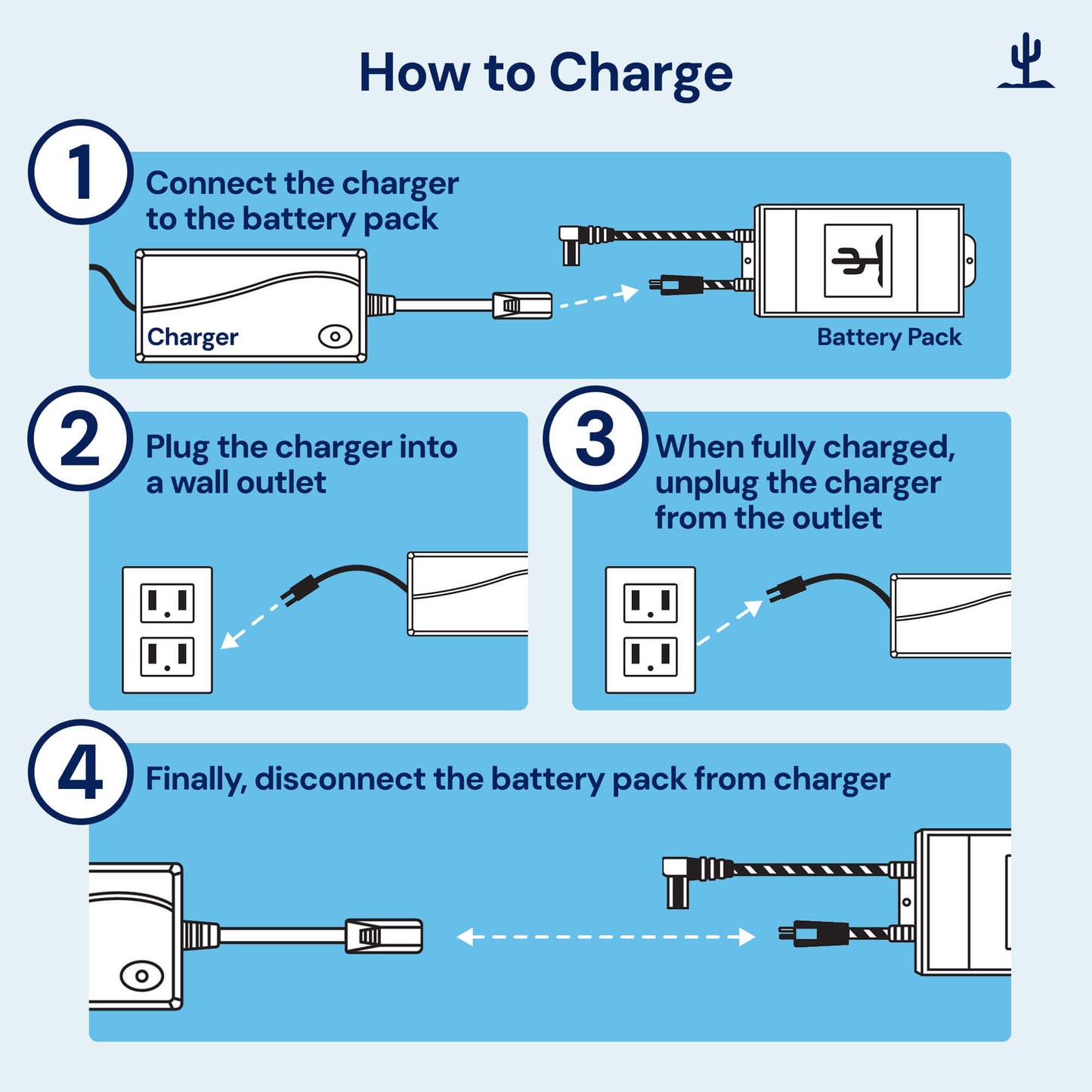 How to Charge

1 Connect the charger to the battery pack

Charger

Battery Pack

2 Plug the charger into a wall outlet

3 When fully charged, unplug the charger from the outlet

4 Finally, disconnect the battery pack from charger