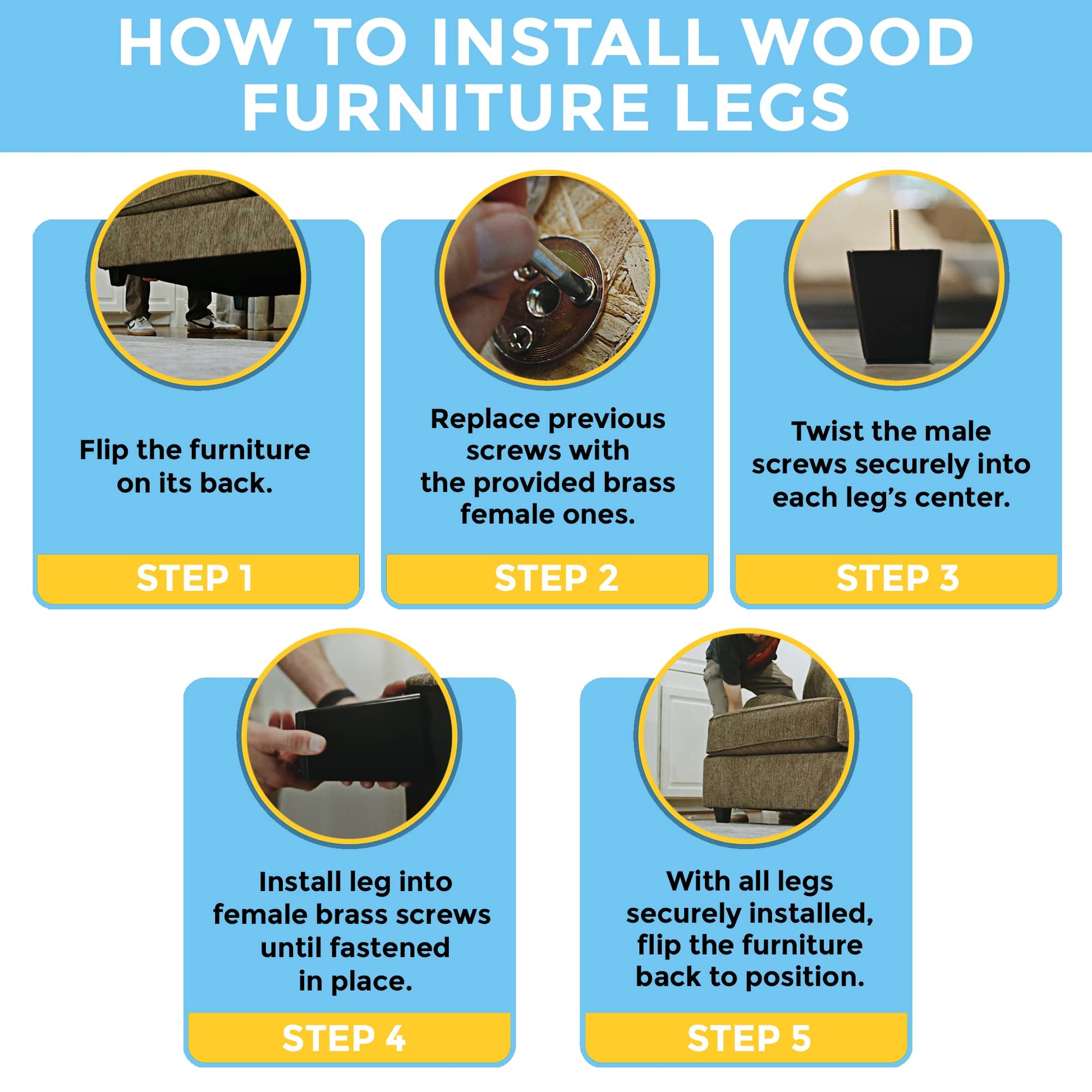 HOW TO INSTALL WOOD FURNITURE LEGS

Flip the furniture on its back.

STEP 1

Replace previous screws with the provided brass female ones.

STEP 2

Twist the male screws securely into each leg's center.

STEP 3

Install leg into female brass screws until fastened in place.

STEP 4

With all legs securely installed, flip the furniture back to position.

STEP 5