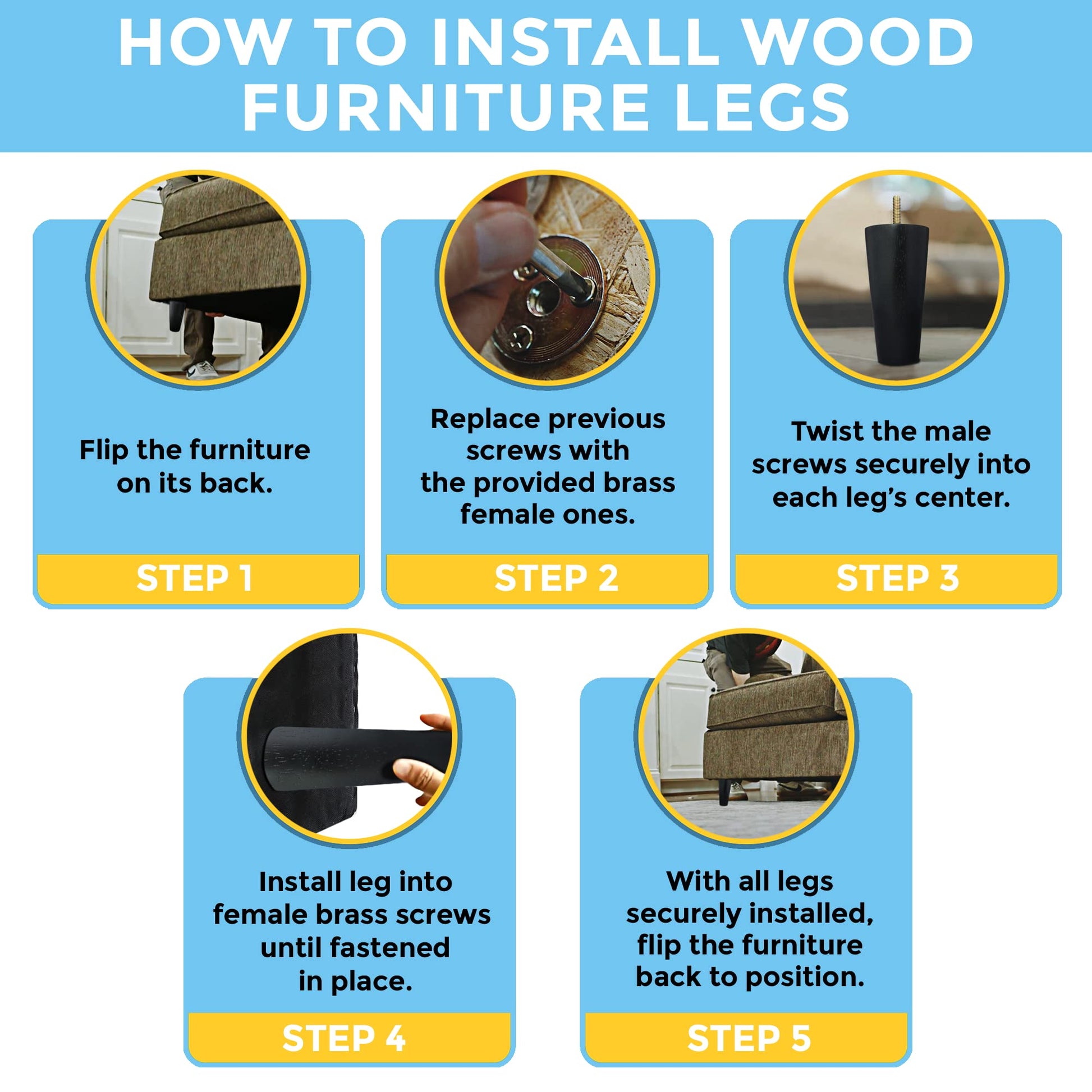 HOW TO INSTALL WOOD FURNITURE LEGS

Flip the furniture on its back.

STEP 1

Replace previous screws with the provided brass female ones.

STEP 2

Twist the male screws securely into each leg's center.

STEP 3

Install leg into female brass screws until fastened in place.

STEP 4

With all legs securely installed, flip the furniture back to position.

STEP 5