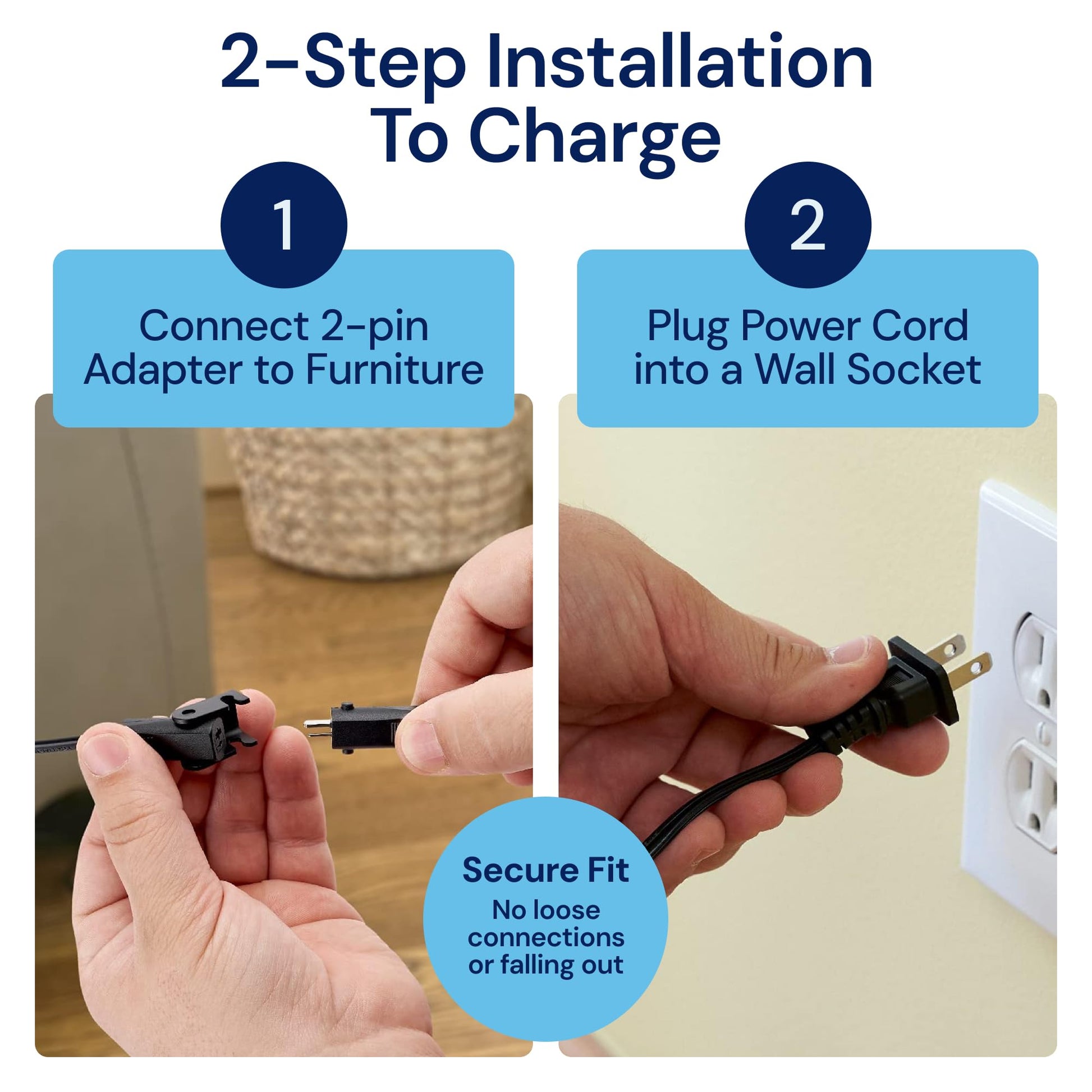 2-Step Installation To Charge

1

Connect 2-pin Adapter to Furniture

2

Plug Power Cord into a Wall Socket

Secure Fit
No loose connections or falling out