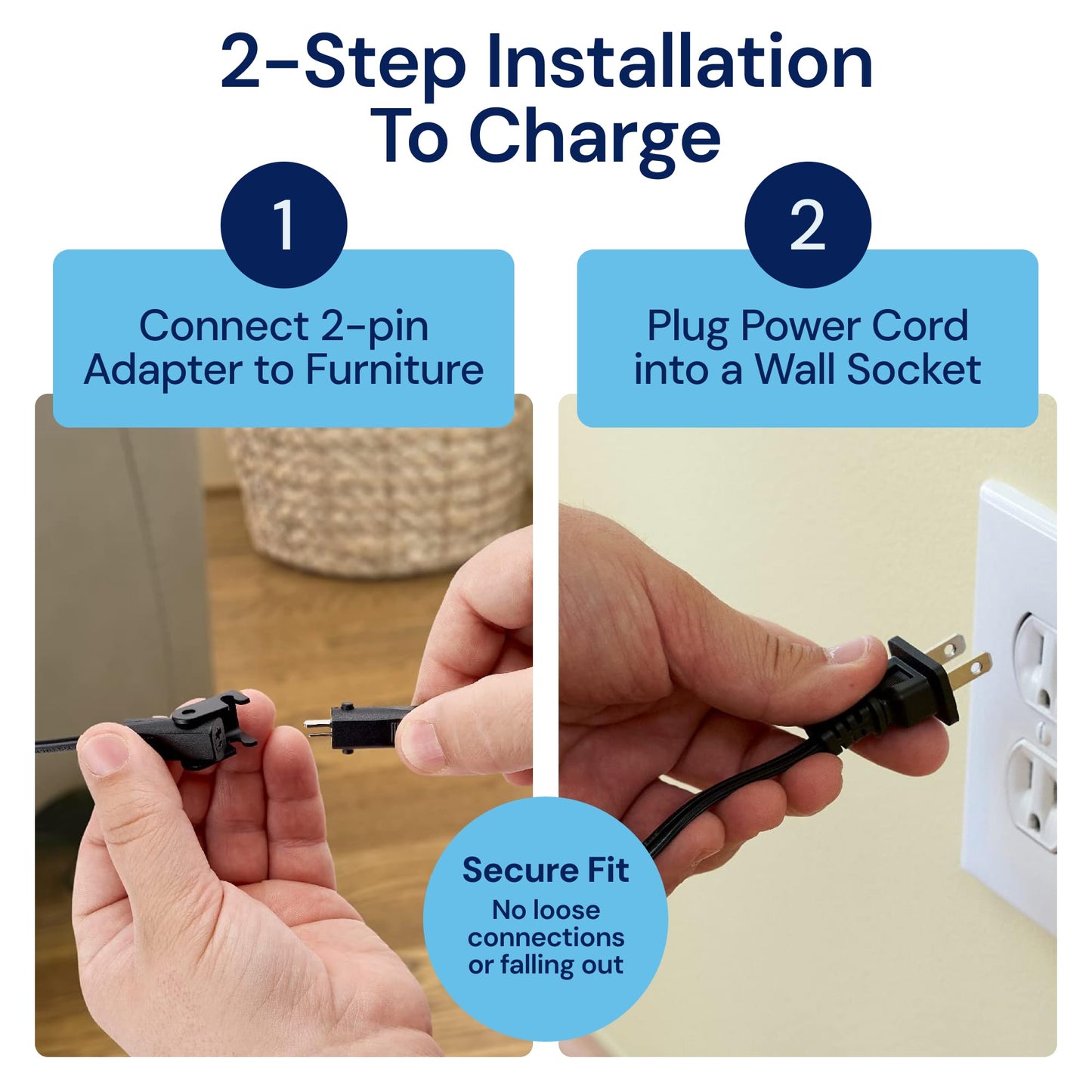 2-Step Installation To Charge

1

Connect 2-pin Adapter to Furniture

2

Plug Power Cord into a Wall Socket

Secure Fit

No loose connections or falling out